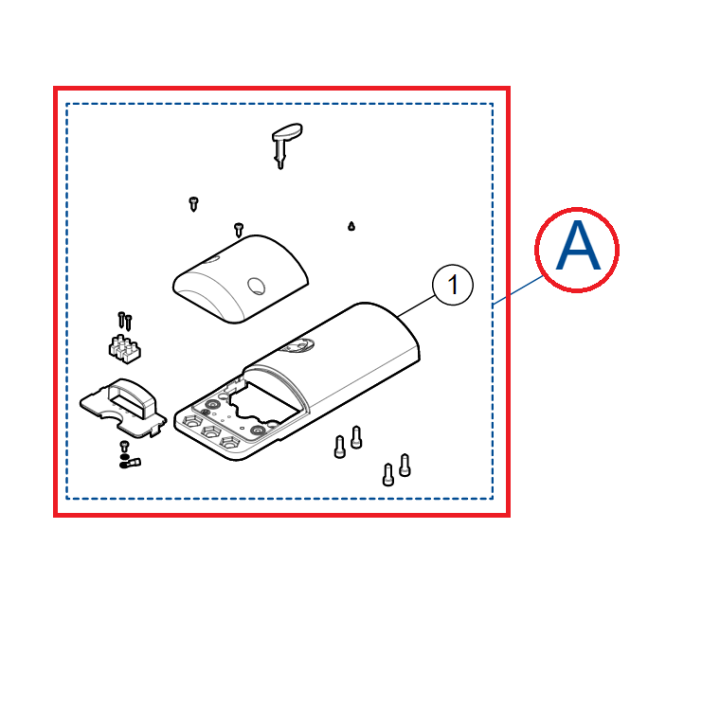 1

A